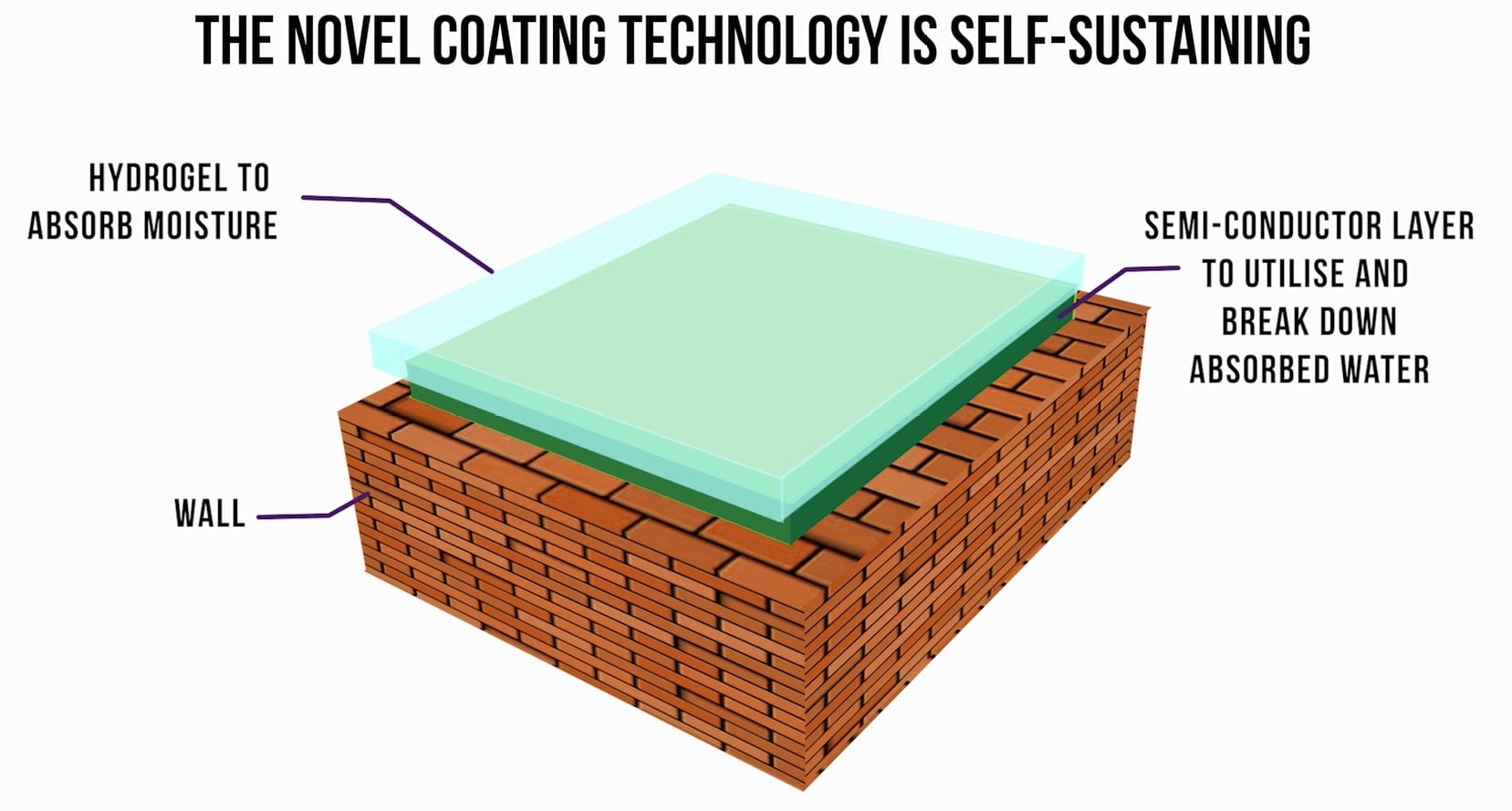 THE NOVEL COATING TECHNOLOGY IS SELF-SUSTAINING

HYDROGEL TO ABSORB MOISTURE

SEMI-CONDUCTOR LAYER TO UTILISE AND BREAK DOWN ABSORBED WATER

WALL